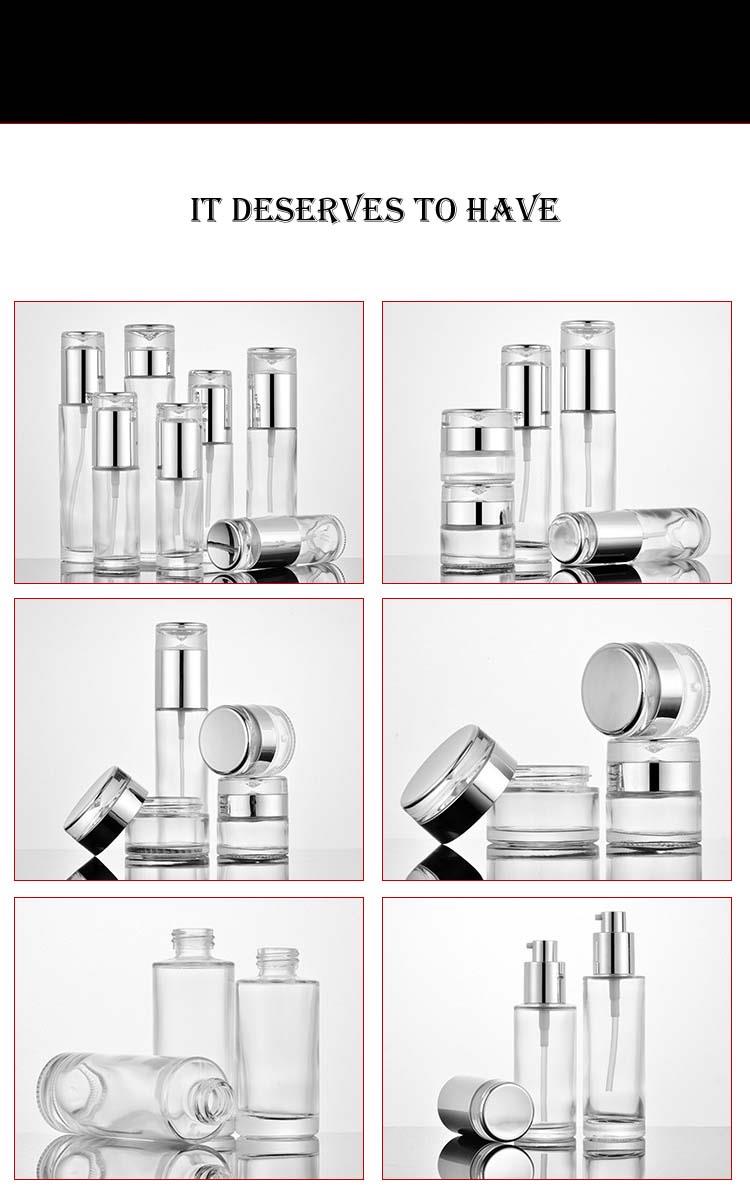 IT DESERVES TO HAVE